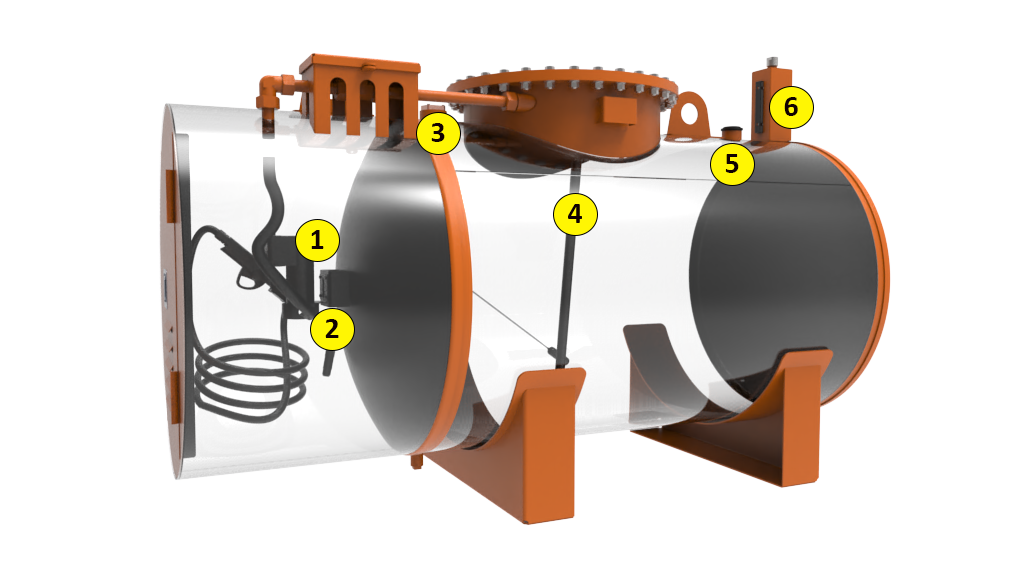 1
2
3
4
5
6